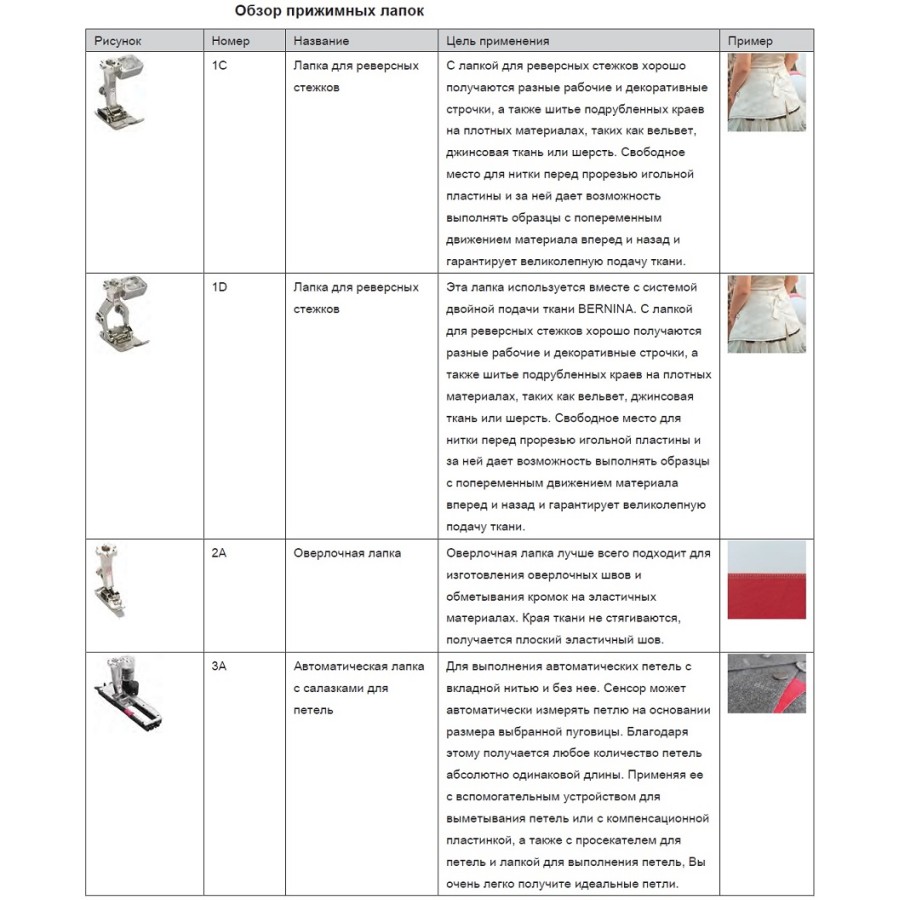 Обзор прижимных лапок

| Рисунок | Номер | Название | Цель применения | Пример |
|---|---|---|---|---|
| | 1C | Лапка для реверсных стежков | С лапкой для реверсных стежков хорошо получаются разные рабочие и декоративные строчки, а также шитье подрубленных краев на плотных материалах, таких как вельвет, джинсовая ткань или шерсть. Свободное место для нитки перед прорезью игольной пластины и за ней дает возможность выполнять образцы с попеременным движением материала вперед и назад и гарантирует великолепную подачу ткани. | |
| | 1D | Лапка для реверсных стежков | Эта лапка используется вместе с системой двойной подачи ткани BERNINA. С лапкой для реверсных стежков хорошо получаются разные рабочие и декоративные строчки, а также шитье подрубленных краев на плотных материалах, таких как вельвет, джинсовая ткань или шерсть. Свободное место для нитки перед прорезью игольной пластины и за ней дает возможность выполнять образцы с попеременным движением материала вперед и назад и гарантирует великолепную подачу ткани. | |
| | 2A | Оверлочная лапка | Оверлочная лапка лучше всего подходит для изготовления оверлочных швов и обметывания кромок на эластичных материалах. Края ткани не стягиваются, получается плоский эластичный шов. | |
| | 3A | Автоматическая лапка с салазками для петель | Для выполнения автоматических петель с вкладной нитью и без нее. Сенсор может автоматически измерять петлю на основании размера выбранной пуговицы. Благодаря этому получается любое количество петель абсолютно одинаковой длины. Применяя ее с вспомогательным устройством для выметывания петель или с компенсационной пластинкой, а также с просекателем для петель и лапкой для выполнения петель, Вы очень легко получите идеальные петли. | |