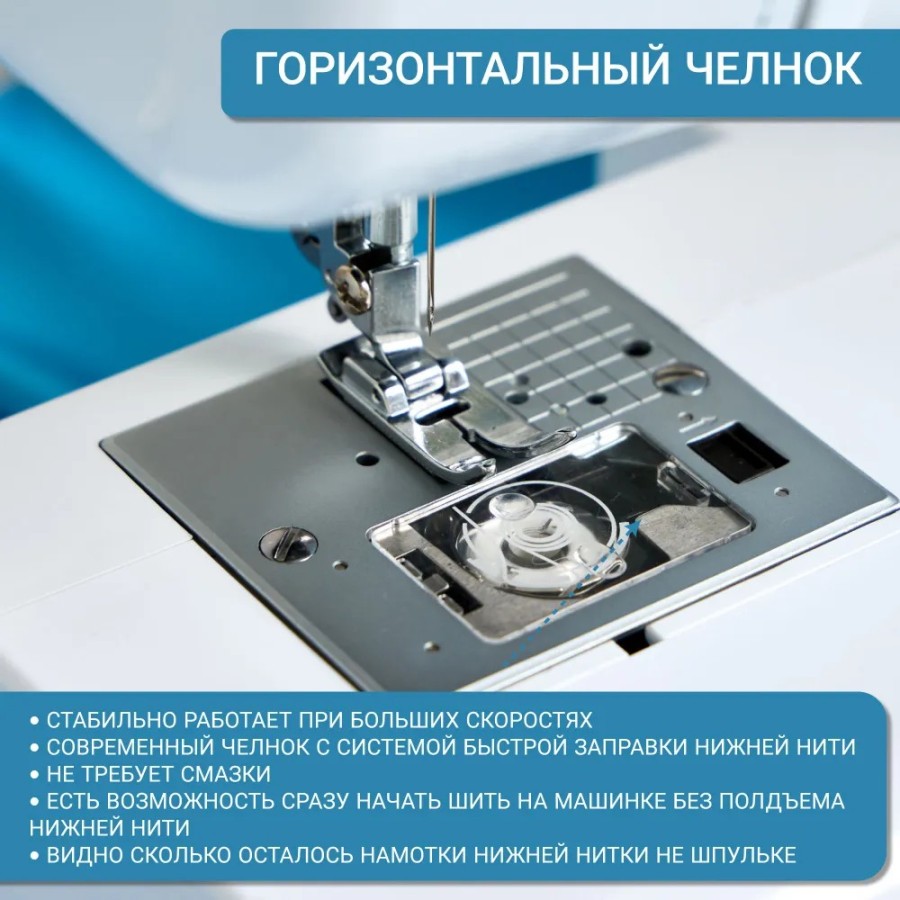 ГОРИЗОНТАЛЬНЫЙ ЧЕЛНОК

• СТАБИЛЬНО РАБОТАЕТ ПРИ БОЛЬШИХ СКОРОСТЯХ
• СОВРЕМЕННЫЙ ЧЕЛНОК С СИСТЕМОЙ БЫСТРОЙ ЗАПРАВКИ НИЖНЕЙ НИТИ
• НЕ ТРЕБУЕТ СМАЗКИ
• ЕСТЬ ВОЗМОЖНОСТЬ СРАЗУ НАЧАТЬ ШИТЬ НА МАШИНКЕ БЕЗ ПОЛДЪЕМА НИЖНЕЙ НИТИ
• ВИДНО СКОЛЬКО ОСТАЛОСЬ НАМОТКИ НИЖНЕЙ НИТКИ НЕ ШПУЛЬКЕ