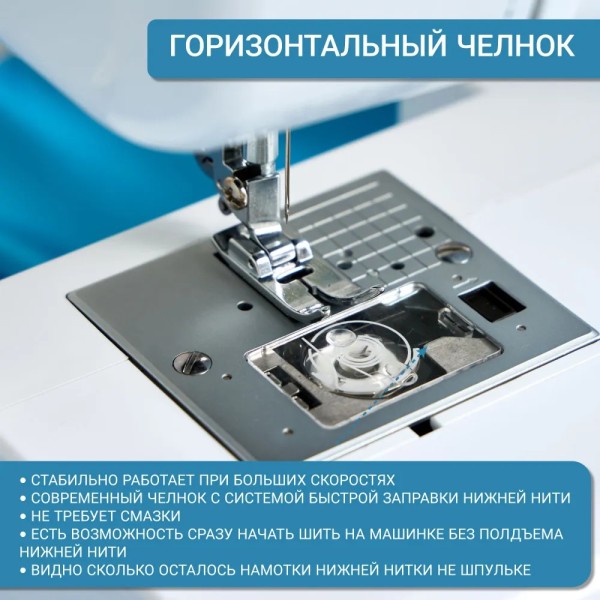 ГОРИЗОНТАЛЬНЫЙ ЧЕЛНОК

• СТАБИЛЬНО РАБОТАЕТ ПРИ БОЛЬШИХ СКОРОСТЯХ
• СОВРЕМЕННЫЙ ЧЕЛНОК С СИСТЕМОЙ БЫСТРОЙ ЗАПРАВКИ НИЖНЕЙ НИТИ
• НЕ ТРЕБУЕТ СМАЗКИ
• ЕСТЬ ВОЗМОЖНОСТЬ СРАЗУ НАЧАТЬ ШИТЬ НА МАШИНКЕ БЕЗ ПОЛДЪЕМА НИЖНЕЙ НИТИ
• ВИДНО СКОЛЬКО ОСТАЛОСЬ НАМОТКИ НИЖНЕЙ НИТКИ НЕ ШПУЛЬКЕ