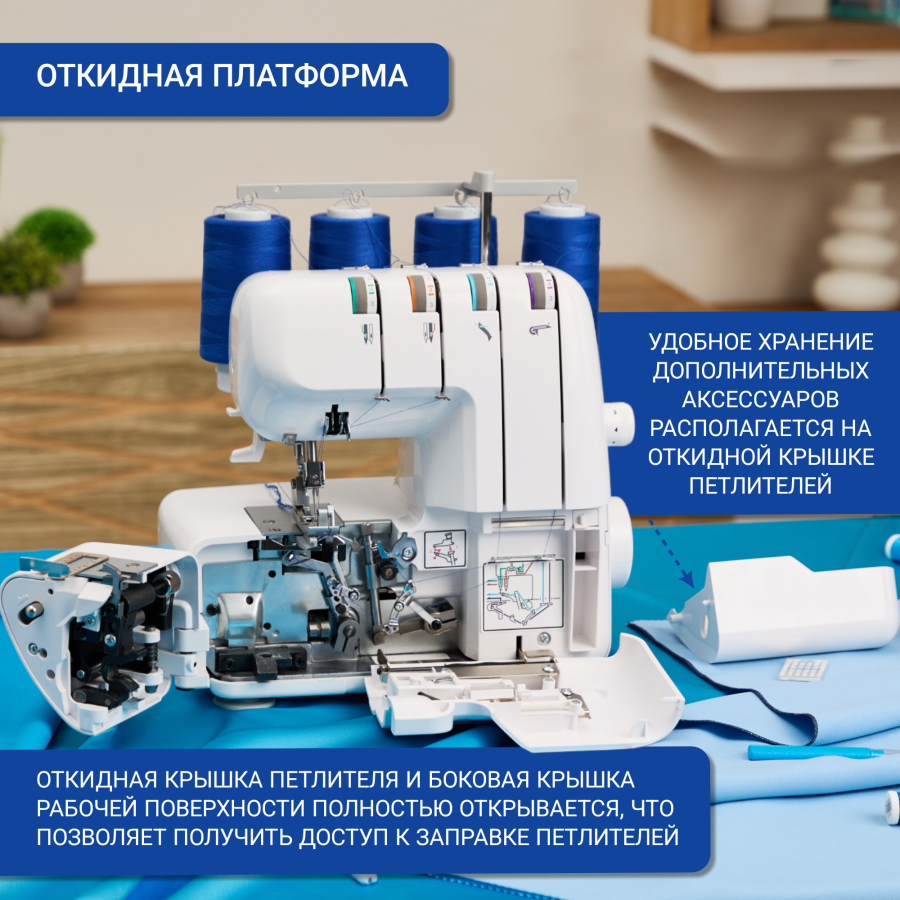 ОТКИДНАЯ ПЛАТФОРМА

УДОБНОЕ ХРАНЕНИЕ ДОПОЛНИТЕЛЬНЫХ АКСЕССУАРОВ РАСПОЛАГАЕТСЯ НА ОТКИДНОЙ КРЫШКЕ ПЕТЛИТЕЛЕЙ

ОТКИДНАЯ КРЫШКА ПЕТЛИТЕЛЯ И БОКОВАЯ КРЫШКА РАБОЧЕЙ ПОВЕРХНОСТИ ПОЛНОСТЬЮ ОТКРЫВАЕТСЯ, ЧТО ПОЗВОЛЯЕТ ПОЛУЧИТЬ ДОСТУП К ЗАПРАВКЕ ПЕТЛИТЕЛЕЙ