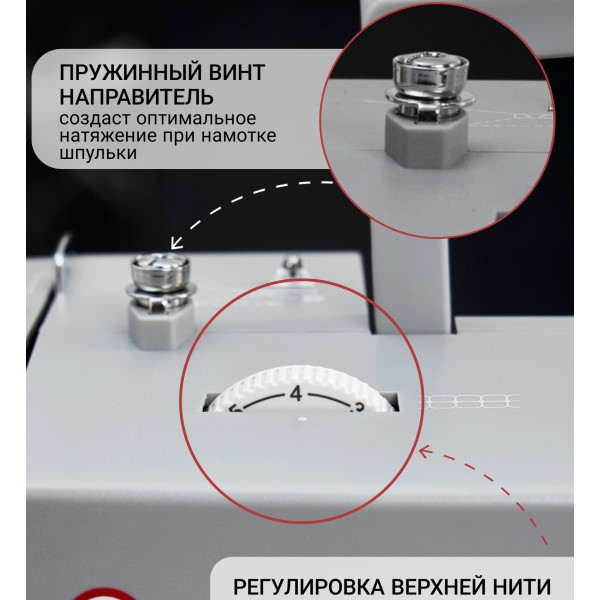 ПРУЖИННЫЙ ВИНТ НАПРАВИТЕЛЬ
создаст оптимальное натяжение при намотке шпульки

4

РЕГУЛИРОВКА ВЕРХНЕЙ НИТИ