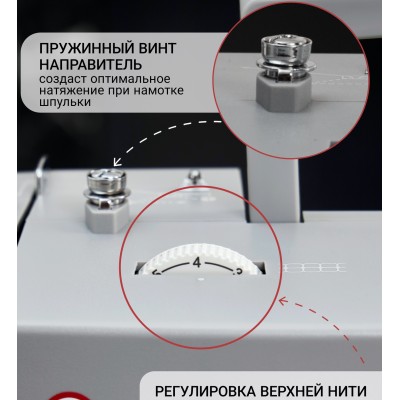 ПРУЖИННЫЙ ВИНТ НАПРАВИТЕЛЬ
создаст оптимальное натяжение при намотке шпульки

4

РЕГУЛИРОВКА ВЕРХНЕЙ НИТИ