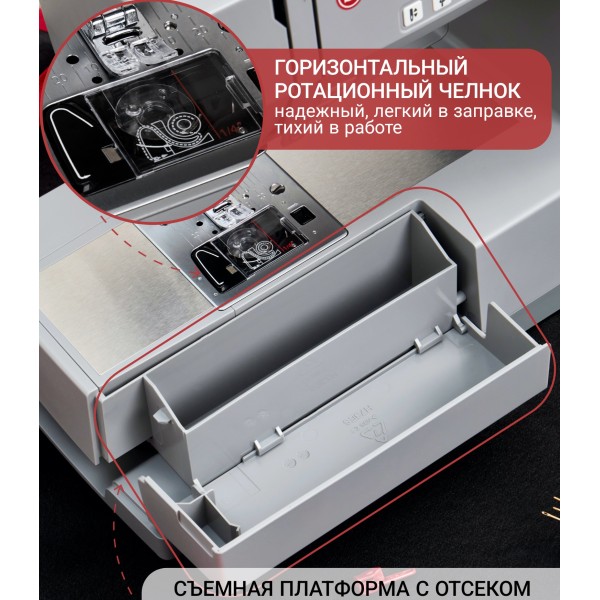 ГОРИЗОНТАЛЬНЫЙ РОТАЦИОННЫЙ ЧЕЛНОК
надежный, легкий в заправке, тихий в работе

СЪЕМНАЯ ПЛАТФОРМА С ОТСЕКОМ