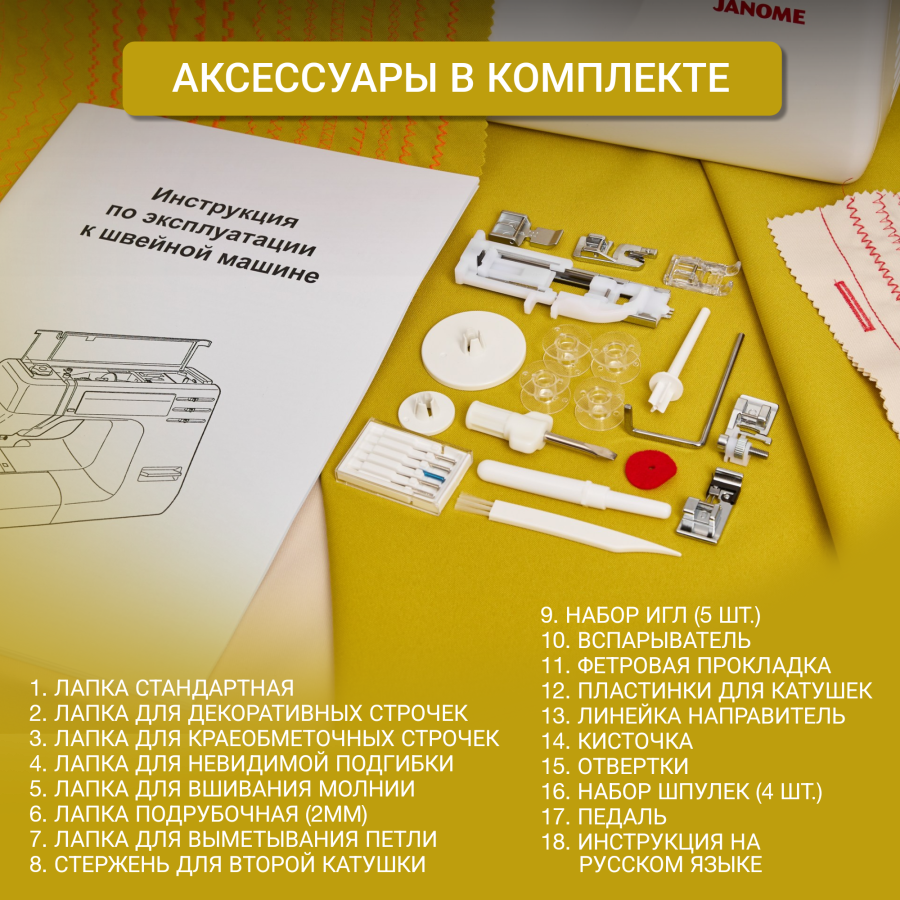 JANOME

АКСЕССУАРЫ В КОМПЛЕКТЕ

Инструкция по эксплуатации к швейной машине

1. ЛАПКА СТАНДАРТНАЯ
2. ЛАПКА ДЛЯ ДЕКОРАТИВНЫХ СТРОЧЕК
3. ЛАПКА ДЛЯ КРАЕОБМЕТОЧНЫХ СТРОЧЕК
4. ЛАПКА ДЛЯ НЕВИДИМОЙ ПОДГИБКИ
5. ЛАПКА ДЛЯ ВШИВАНИЯ МОЛНИИ
6. ЛАПКА ПОДРУБОЧНАЯ (2ММ)
7. ЛАПКА ДЛЯ ВЫМЕТЫВАНИЯ ПЕТЛИ
8. СТЕРЖЕНЬ ДЛЯ ВТОРОЙ КАТУШКИ

9. НАБОР ИГЛ (5 ШТ.)
10. ВСПАРЫВАТЕЛЬ
11. ФЕТРОВАЯ ПРОКЛАДКА
12. ПЛАСТИНКИ ДЛЯ КАТУШЕК
13. ЛИНЕЙКА НАПРАВИТЕЛЬ
14. КИСТОЧКА
15. ОТВЕРТКИ
16. НАБОР ШПУЛЕК (4 ШТ.)
17. ПЕДАЛЬ
18. ИНСТРУКЦИЯ НА РУССКОМ ЯЗЫКЕ