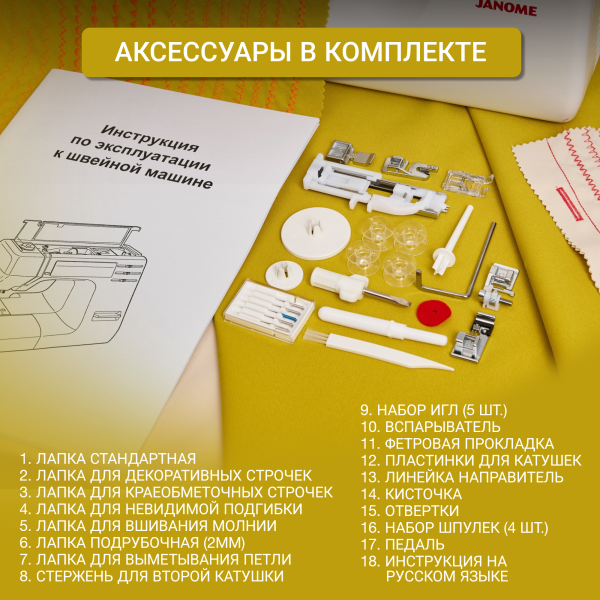 JANOME

АКСЕССУАРЫ В КОМПЛЕКТЕ

Инструкция по эксплуатации к швейной машине

1. ЛАПКА СТАНДАРТНАЯ
2. ЛАПКА ДЛЯ ДЕКОРАТИВНЫХ СТРОЧЕК
3. ЛАПКА ДЛЯ КРАЕОБМЕТОЧНЫХ СТРОЧЕК
4. ЛАПКА ДЛЯ НЕВИДИМОЙ ПОДГИБКИ
5. ЛАПКА ДЛЯ ВШИВАНИЯ МОЛНИИ
6. ЛАПКА ПОДРУБОЧНАЯ (2ММ)
7. ЛАПКА ДЛЯ ВЫМЕТЫВАНИЯ ПЕТЛИ
8. СТЕРЖЕНЬ ДЛЯ ВТОРОЙ КАТУШКИ

9. НАБОР ИГЛ (5 ШТ.)
10. ВСПАРЫВАТЕЛЬ
11. ФЕТРОВАЯ ПРОКЛАДКА
12. ПЛАСТИНКИ ДЛЯ КАТУШЕК
13. ЛИНЕЙКА НАПРАВИТЕЛЬ
14. КИСТОЧКА
15. ОТВЕРТКИ
16. НАБОР ШПУЛЕК (4 ШТ.)
17. ПЕДАЛЬ
18. ИНСТРУКЦИЯ НА РУССКОМ ЯЗЫКЕ