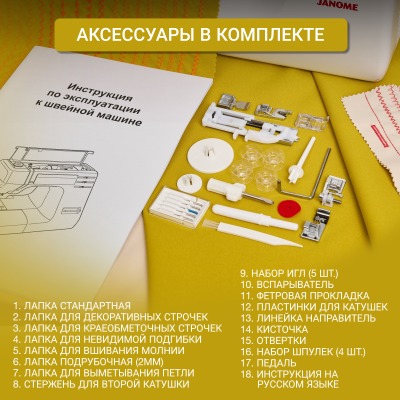 JANOME

АКСЕССУАРЫ В КОМПЛЕКТЕ

Инструкция
по эксплуатации
к швейной машине

1. ЛАПКА СТАНДАРТНАЯ
2. ЛАПКА ДЛЯ ДЕКОРАТИВНЫХ СТРОЧЕК
3. ЛАПКА ДЛЯ КРАЕОБМЕТОЧНЫХ СТРОЧЕК
4. ЛАПКА ДЛЯ НЕВИДИМОЙ ПОДГИБКИ
5. ЛАПКА ДЛЯ ВШИВАНИЯ МОЛНИИ
6. ЛАПКА ПОДРУБОЧНАЯ (2ММ)
7. ЛАПКА ДЛЯ ВЫМЕТЫВАНИЯ ПЕТЛИ
8. СТЕРЖЕНЬ ДЛЯ ВТОРОЙ КАТУШКИ

9. НАБОР ИГЛ (5 ШТ.)
10. ВСПАРЫВАТЕЛЬ
11. ФЕТРОВАЯ ПРОКЛАДКА
12. ПЛАСТИНКИ ДЛЯ КАТУШЕК
13. ЛИНЕЙКА НАПРАВИТЕЛЬ
14. КИСТОЧКА
15. ОТВЕРТКИ
16. НАБОР ШПУЛЕК (4 ШТ.)
17. ПЕДАЛЬ
18. ИНСТРУКЦИЯ НА РУССКОМ ЯЗЫКЕ