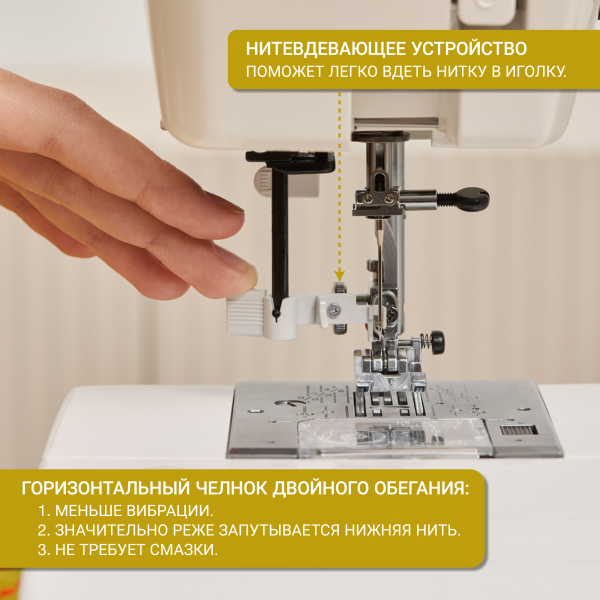 НИТЕВДЕВАЮЩЕЕ УСТРОЙСТВО
ПОМОЖЕТ ЛЕГКО ВДЕТЬ НИТКУ В ИГОЛКУ.

ГОРИЗОНТАЛЬНЫЙ ЧЕЛНОК ДВОЙНОГО ОБЕГАНИЯ:
1. МЕНЬШЕ ВИБРАЦИИ.
2. ЗНАЧИТЕЛЬНО РЕЖЕ ЗАПУТЫВАЕТСЯ НИЖНЯЯ НИТЬ.
3. НЕ ТРЕБУЕТ СМАЗКИ.